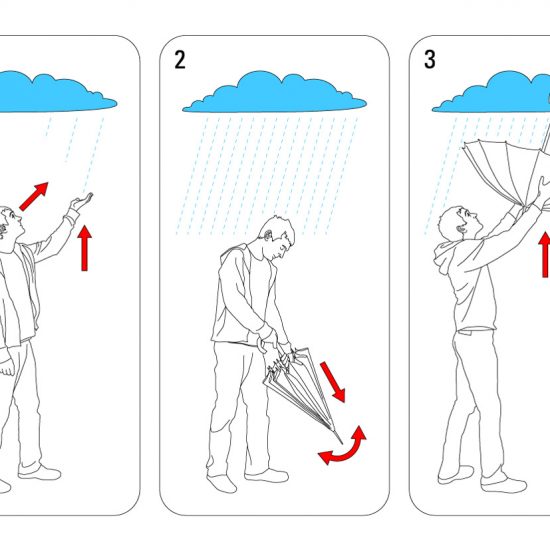 2

3