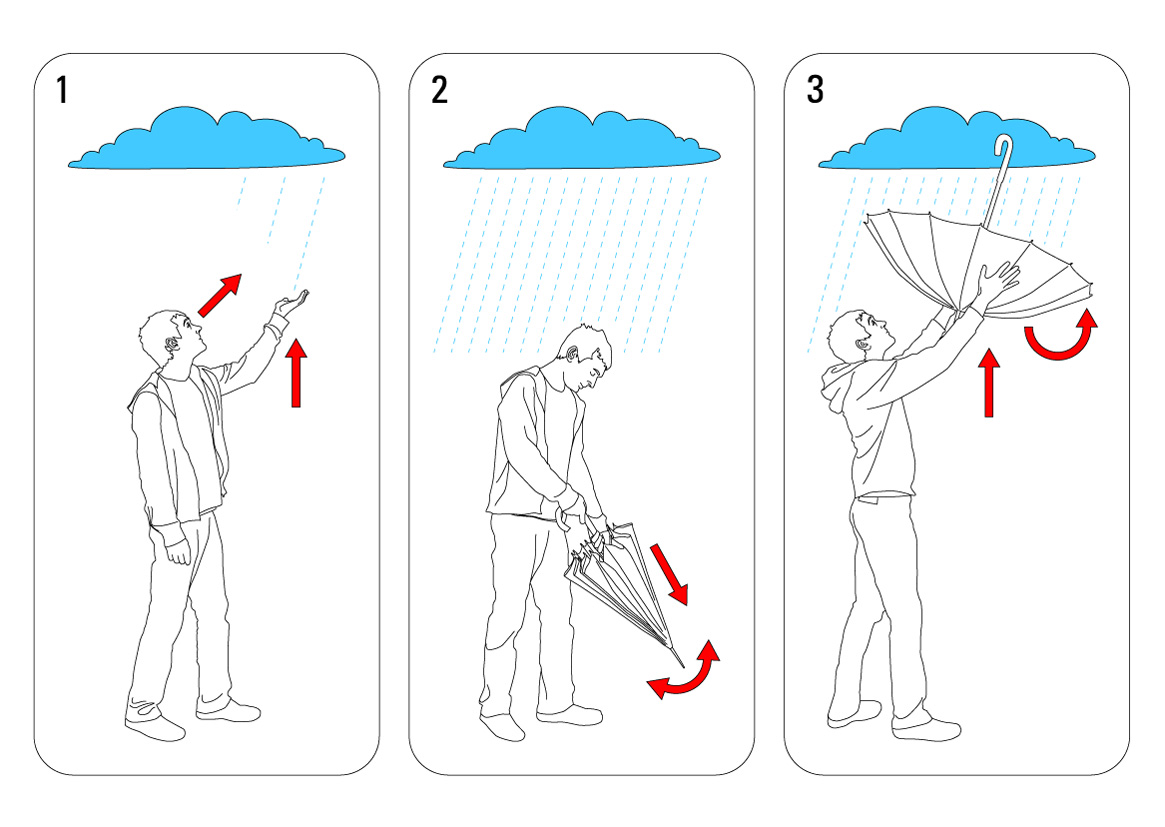 1

2

3